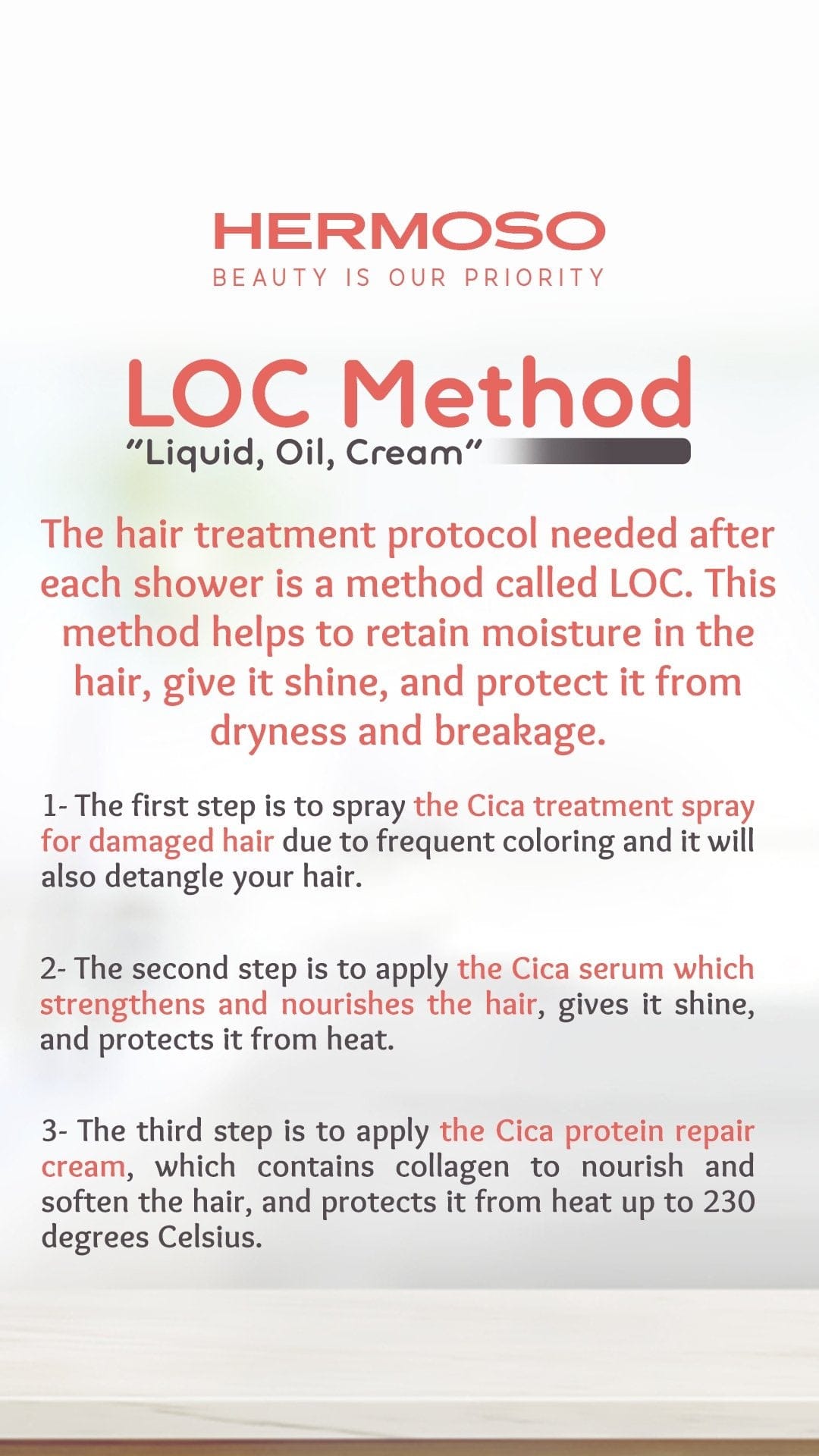 HERMOSO
BEAUTY IS OUR PRIORITY

LOC Method
"Liquid, Oil, Cream"

The hair treatment protocol needed after each shower is a method called LOC. This method helps to retain moisture in the hair, give it shine, and protect it from dryness and breakage.

1- The first step is to spray the Cica treatment spray for damaged hair due to frequent coloring and it will also detangle your hair.

2- The second step is to apply the Cica serum which strengthens and nourishes the hair, gives it shine, and protects it from heat.

3- The third step is to apply the Cica protein repair cream, which contains collagen to nourish and soften the hair, and protects it from heat up to 230 degrees Celsius.